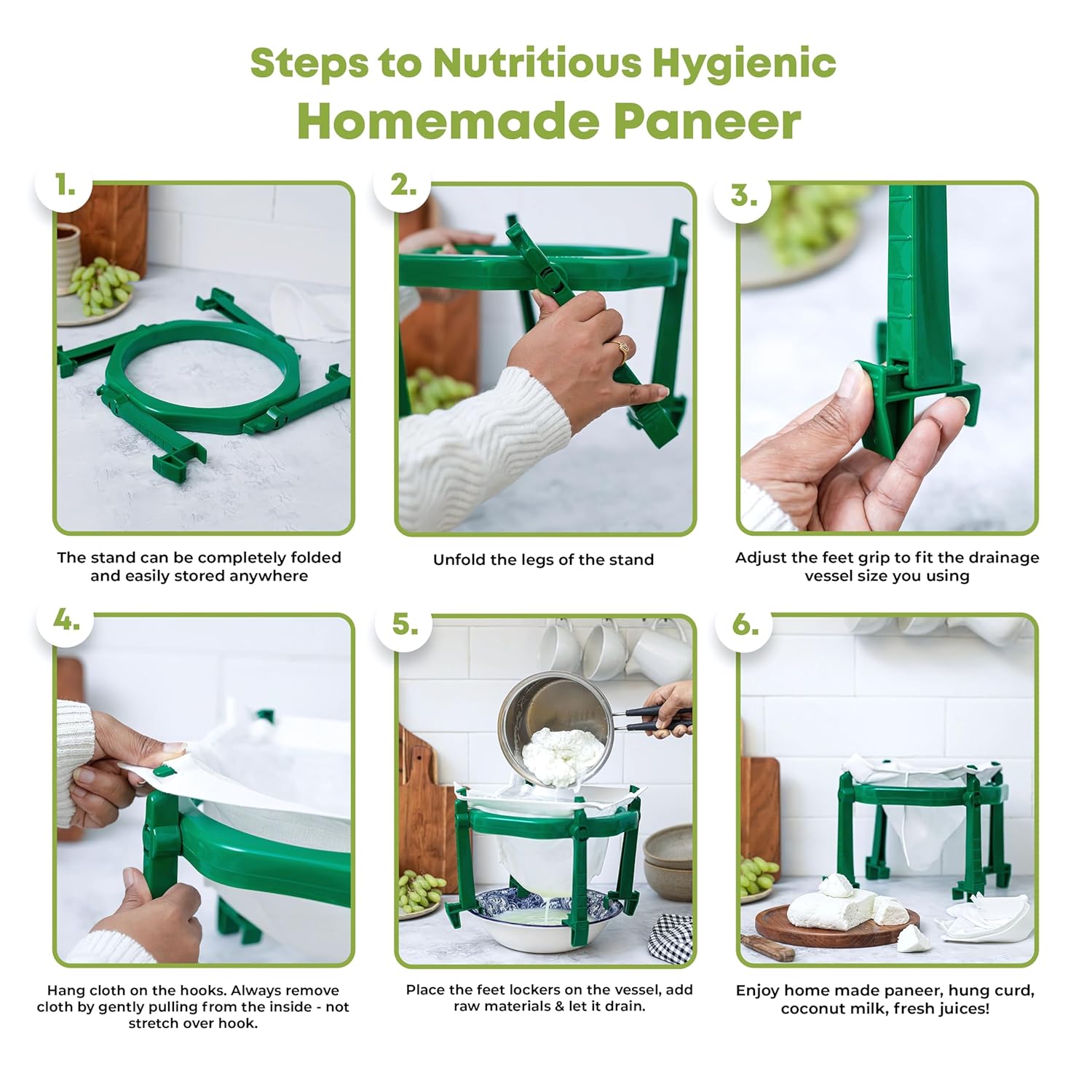 Steps to Nutritious Hygienic
Homemade Paneer

1.

The stand can be completely folded and easily stored anywhere

2.

Unfold the legs of the stand

3.

Adjust the feet grip to fit the drainage vessel size you using

4.

Hang cloth on the hooks. Always remove cloth by gently pulling from the inside - not stretch over hook.

5.

Place the feet lockers on the vessel, add raw materials & let it drain.

6.

Enjoy home made paneer, hung curd, coconut milk, fresh juices!